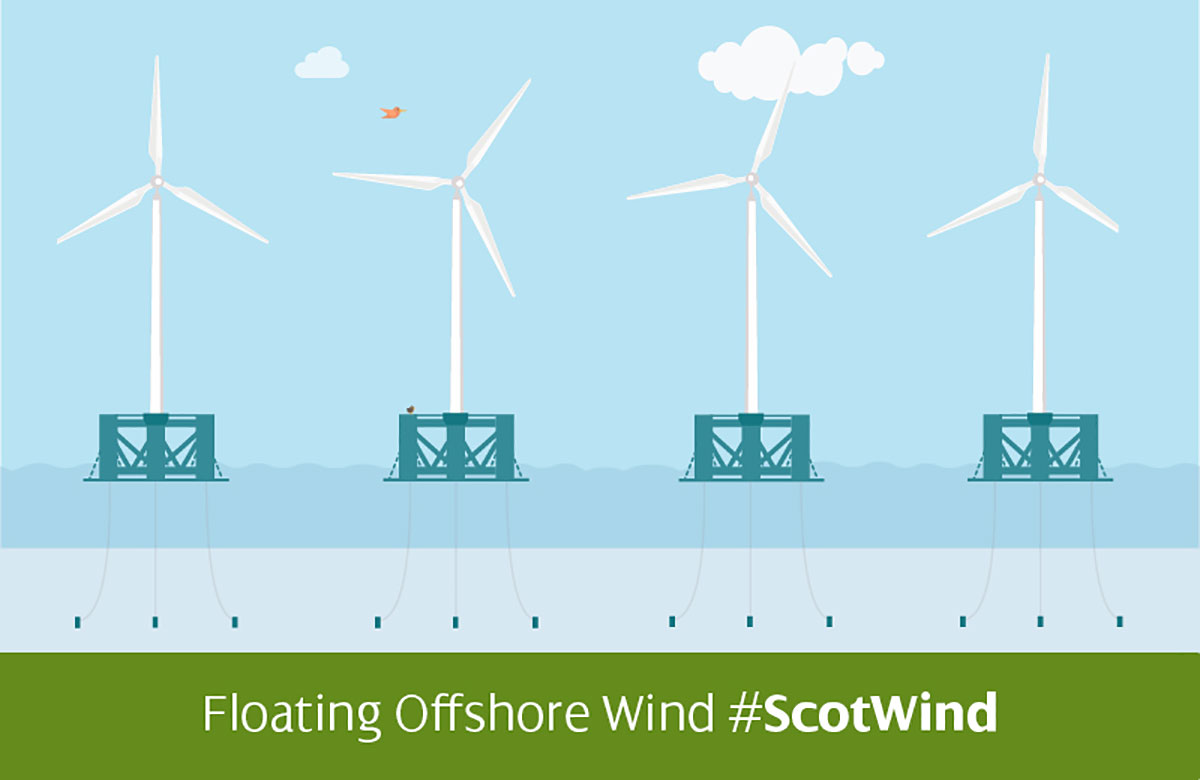 Floating Offshore Wind #ScotWind